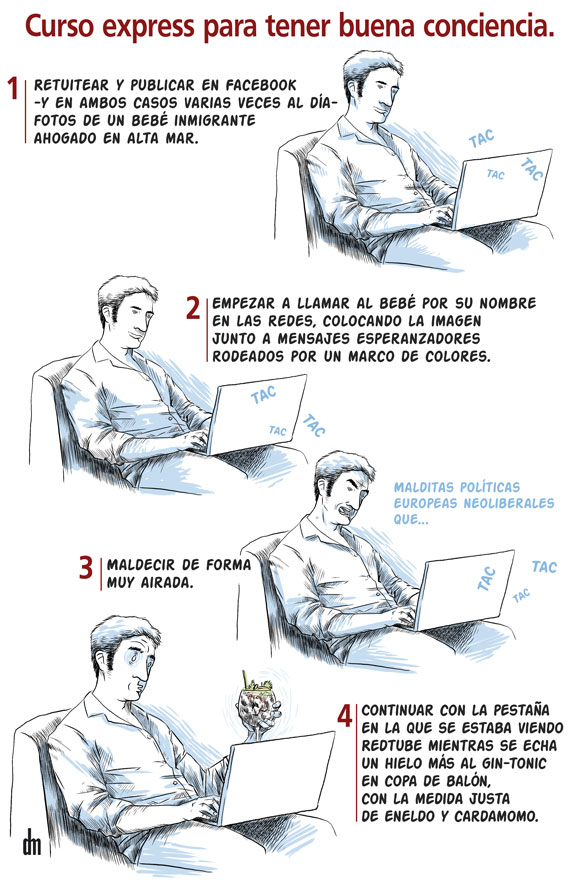 Curso express para tener buena conciencia.

1 RETUITEAR Y PUBLICAR EN FACEBOOK -Y EN AMBOS CASOS VARIAS VECES AL DÍA- FOTOS DE UN BEBÉ INMIGRANTE AHOGADO EN ALTA MAR.

TAC
TAC
TAC

2 EMPEZAR A LLAMAR AL BEBÉ POR SU NOMBRE EN LAS REDES, COLOCANDO LA IMAGEN JUNTO A MENSAJES ESPERANZADORES RODEADOS POR UN MARCO DE COLORES.

TAC
TAC
TAC

MALDITAS POLÍTICAS EUROPEAS NEOLIBERALES QUE...

3 MALDECIR DE FORMA MUY AIRADA.

TAC
TAC
TAC

4 CONTINUAR CON LA PESTAÑA EN LA QUE SE ESTABA VIENDO REDTUBE MIENTRAS SE ECHA UN HIELO MÁS AL GIN-TONIC EN COPA DE BALÓN, CON LA MEDIDA JUSTA DE ENELDO Y CARDAMOMO.

dm